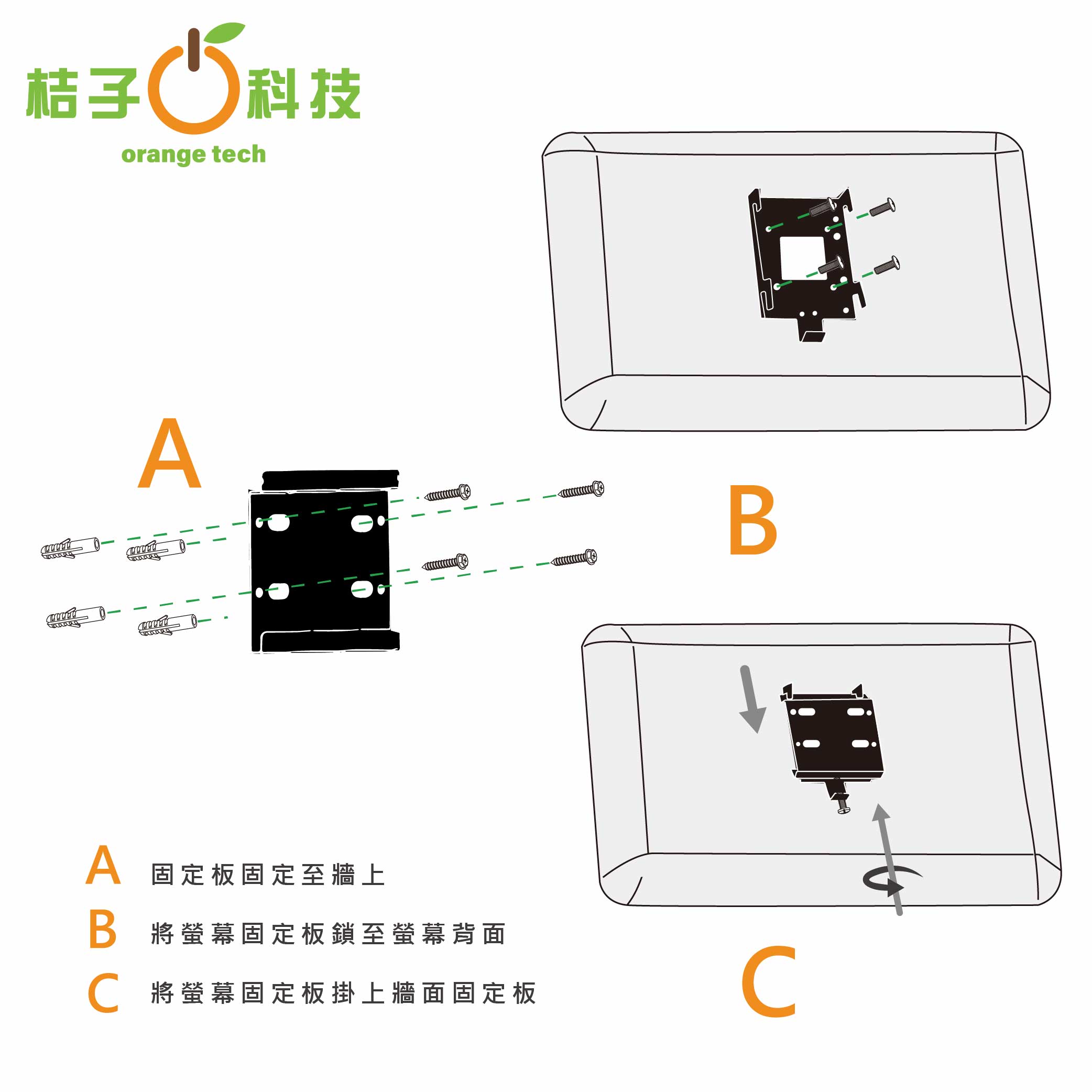 桔子科技
orange tech

A

B

C

A 固定板固定至牆上

B 將螢幕固定板鎖至螢幕背面

C 將螢幕固定板掛上牆面固定板